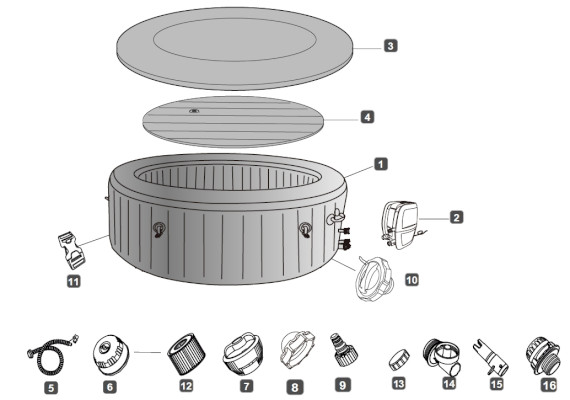 3
4
1
2
11
10
5
6
12
7
8
9
13
14
15
16